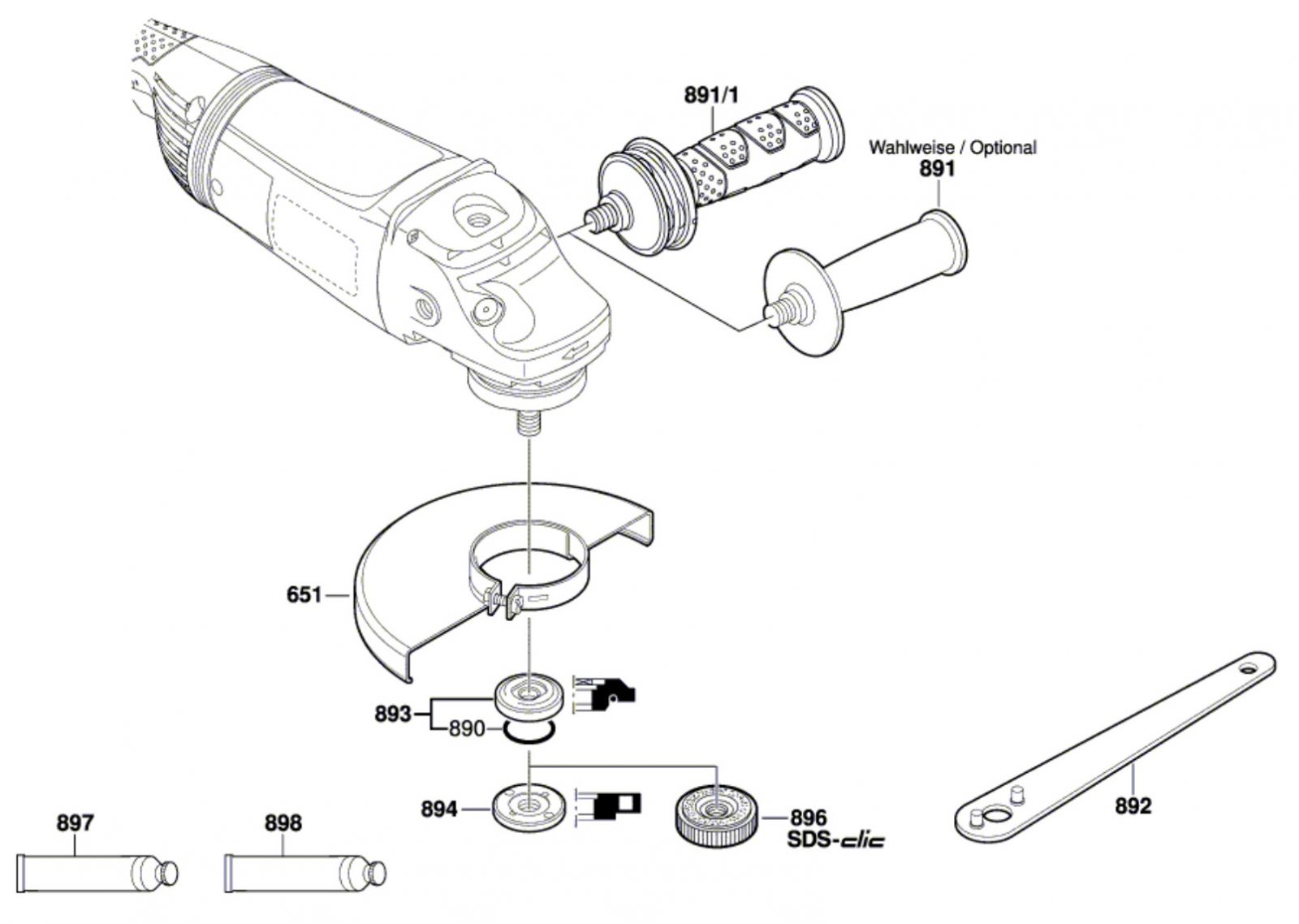 891/1

Wahlweise / Optional
891

651

893
890

894

896
SDS-clic

892

897

898